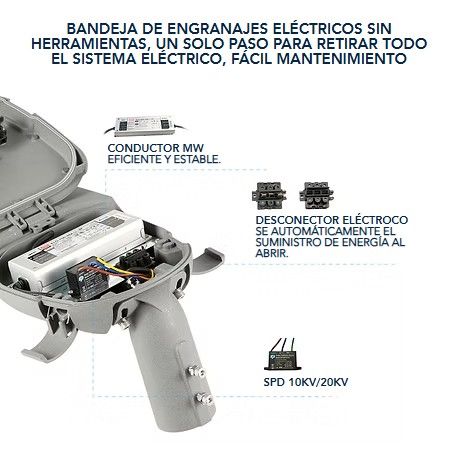 BANDEJA DE ENGRANAJES ELÉCTRICOS SIN HERRAMIENTAS, UN SOLO PASO PARA RETIRAR TODO EL SISTEMA ELÉCTRICO, FÁCIL MANTENIMIENTO

CONDUCTOR MW EFICIENTE Y ESTABLE.

DESCONECTOR ELÉCTROCO SE AUTOMÁTICAMENTE EL SUMINISTRO DE ENERGÍA AL ABRIR.

SPD 10KV/20KV