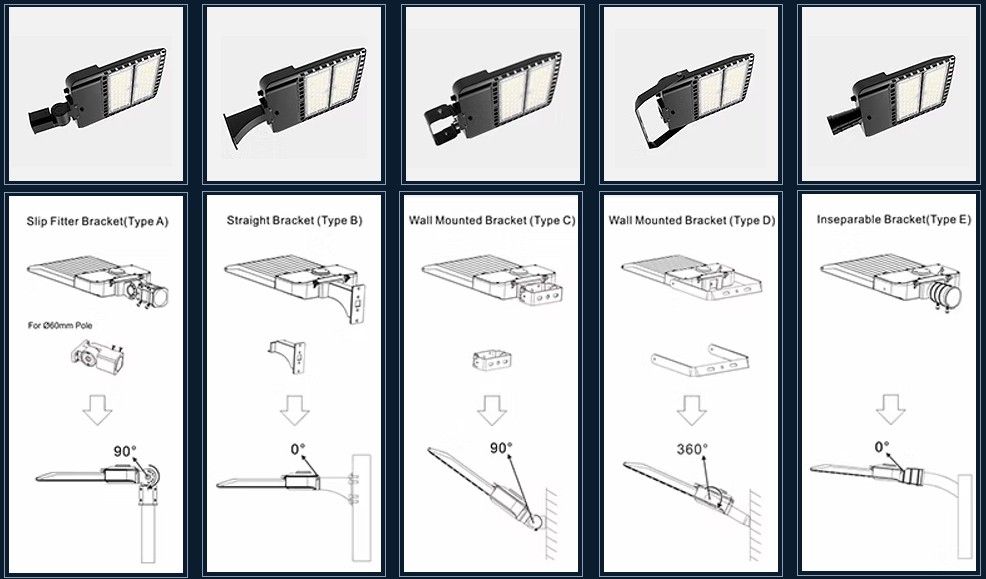 Slip Fitter Bracket(Type A)

For Ø60mm Pole

90°

Straight Bracket (Type B)

0°

Wall Mounted Bracket (Type C)

90°

Wall Mounted Bracket (Type D)

360°

Inseparable Bracket(Type E)

0°