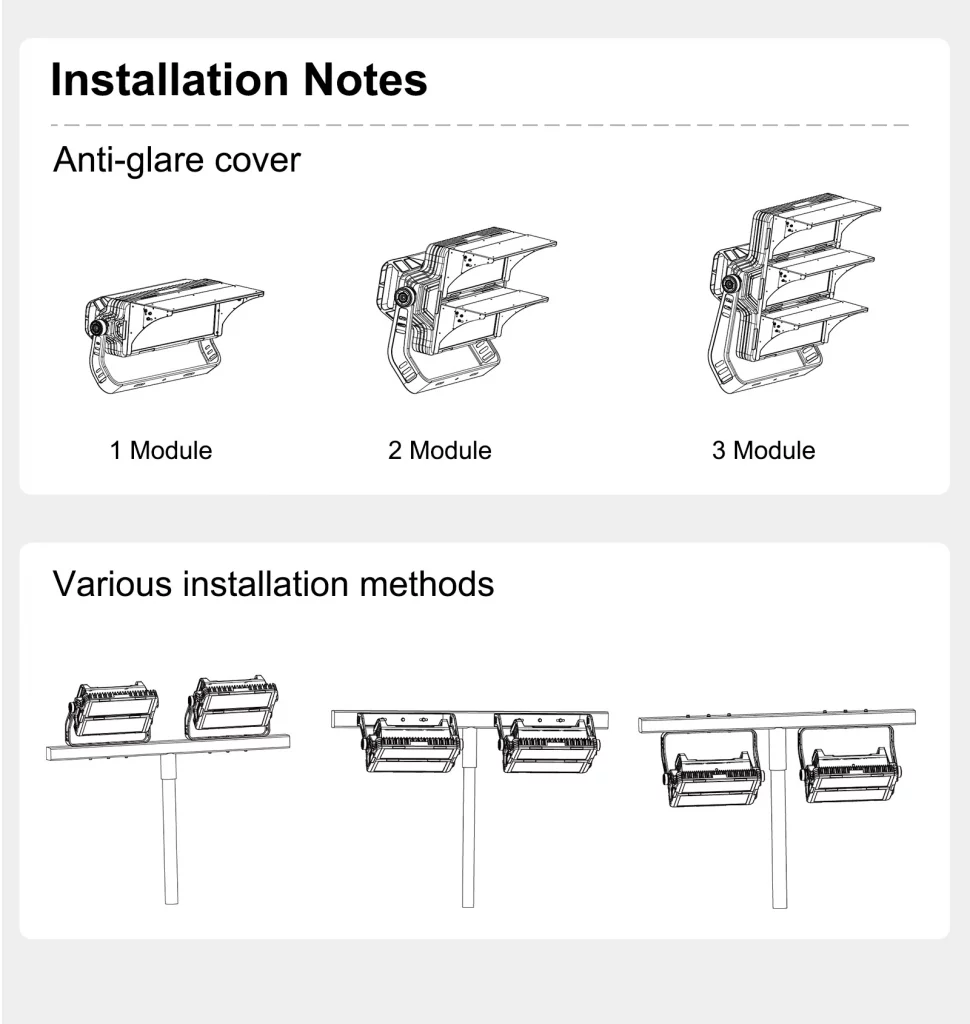 Installation Notes

Anti-glare cover

1 Module

2 Module

3 Module

Various installation methods